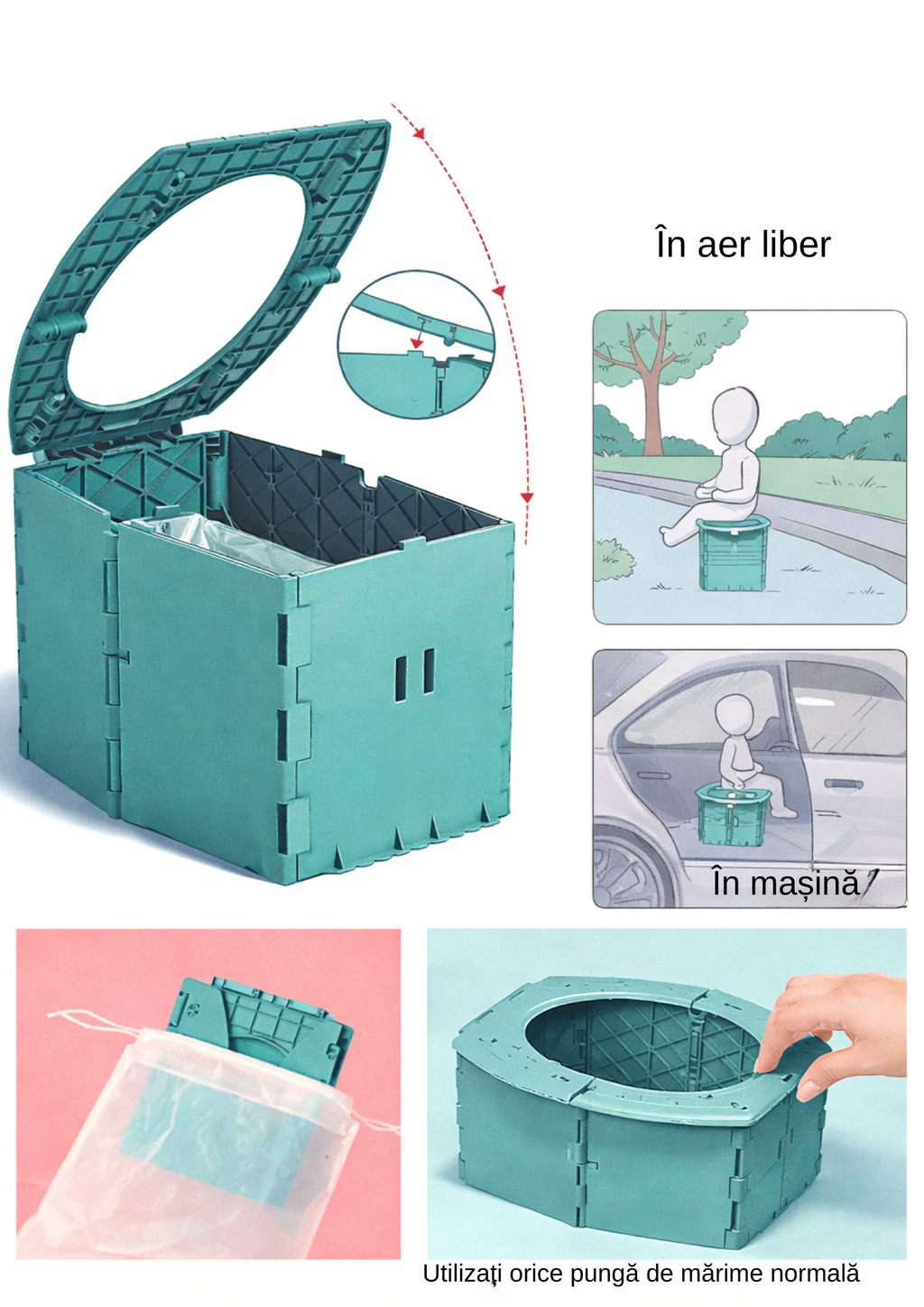 În aer liber

În mașină

Utilizaţi orice pungă de mărime normală